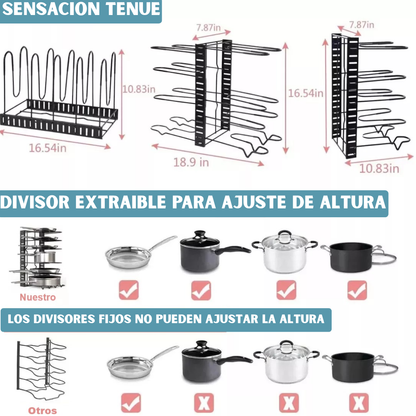 SENSACION TENUE

10.83in

16.54in

7.87in

16.54in

18.9 in

7.87in

10.83in

DIVISOR EXTRAIBLE PARA AJUSTE DE ALTURA

Nuestro

LOS DIVISORES FIJOS NO PUEDEN AJUSTAR LA ALTURA

Otros

X

X

X